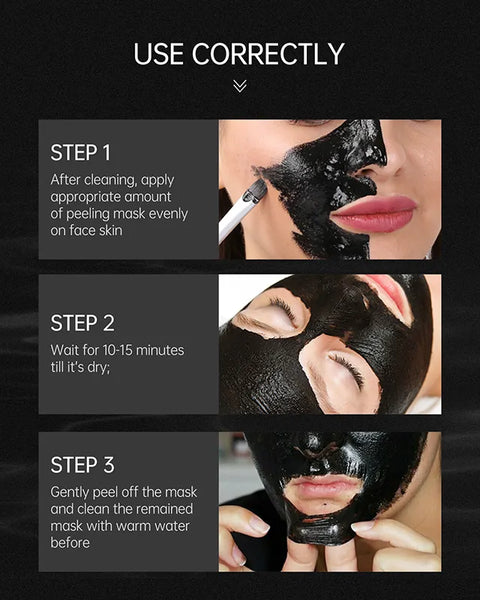 USE CORRECTLY

STEP 1
After cleaning, apply appropriate amount of peeling mask evenly on face skin

STEP 2
Wait for 10-15 minutes till it's dry;

STEP 3
Gently peel off the mask and clean the remained mask with warm water before