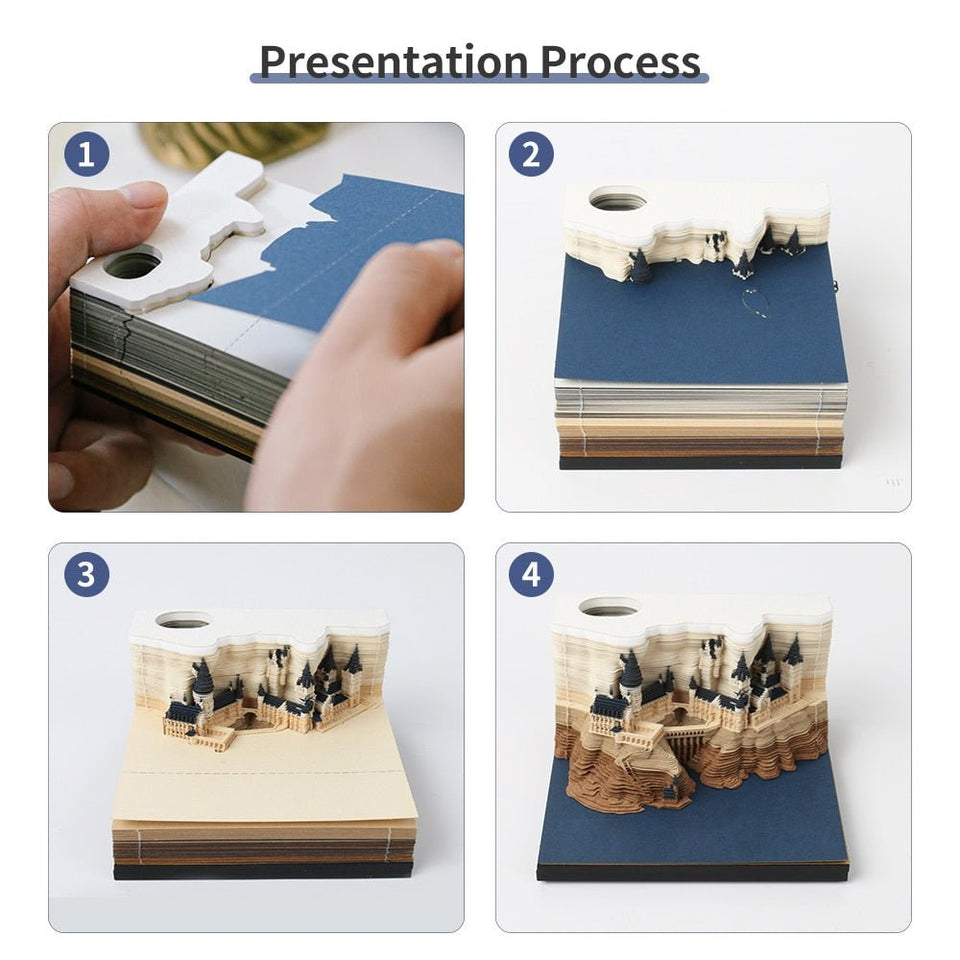 Presentation Process

1

2

3

4