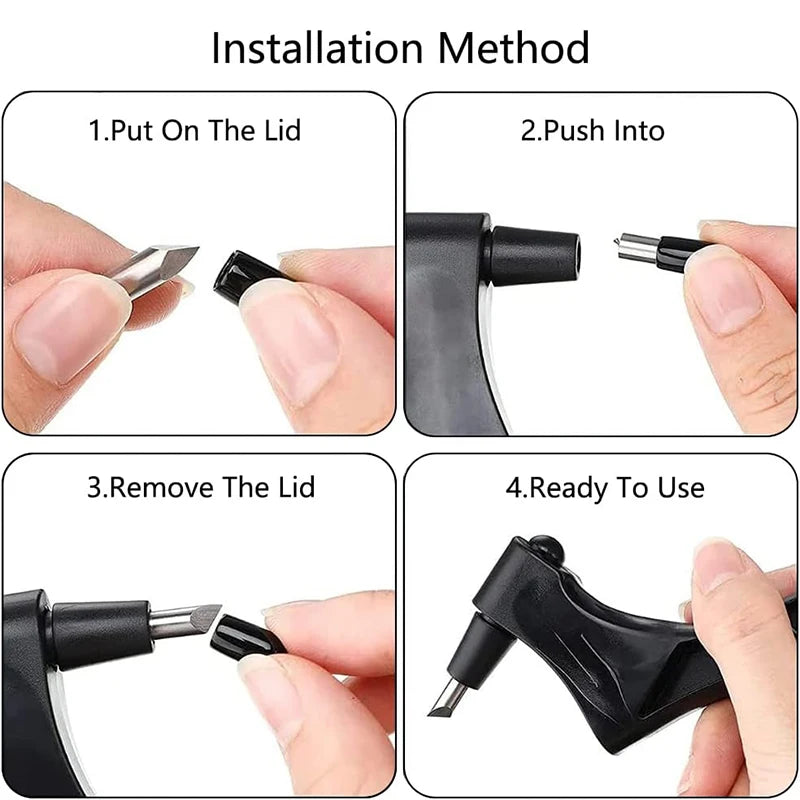 Installation Method

1.Put On The Lid

2.Push Into

3.Remove The Lid

4.Ready To Use