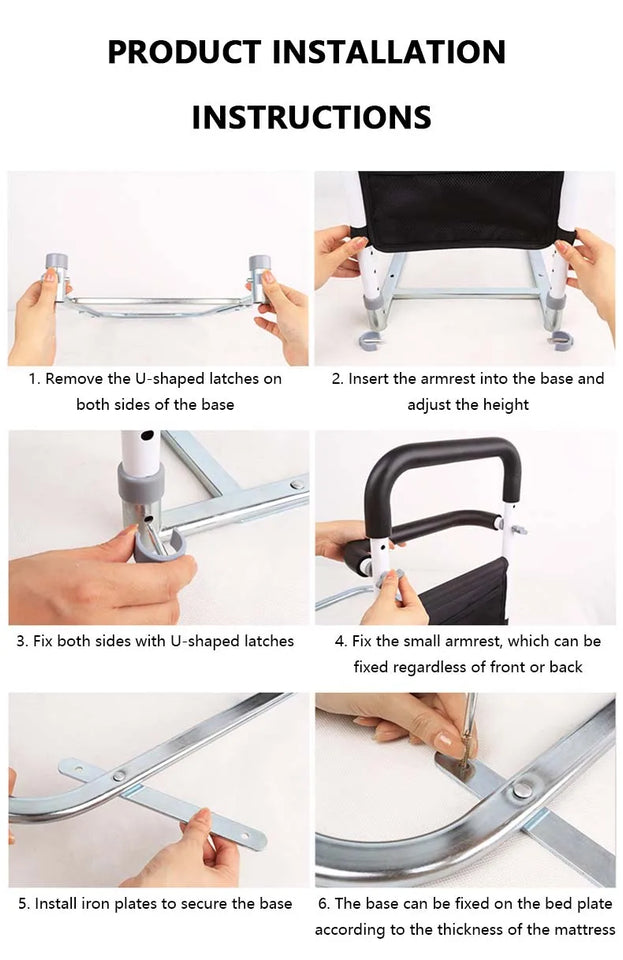 PRODUCT INSTALLATION INSTRUCTIONS

1. Remove the U-shaped latches on both sides of the base

2. Insert the armrest into the base and adjust the height

3. Fix both sides with U-shaped latches

4. Fix the small armrest, which can be fixed regardless of front or back

5. Install iron plates to secure the base

6. The base can be fixed on the bed plate according to the thickness of the mattress