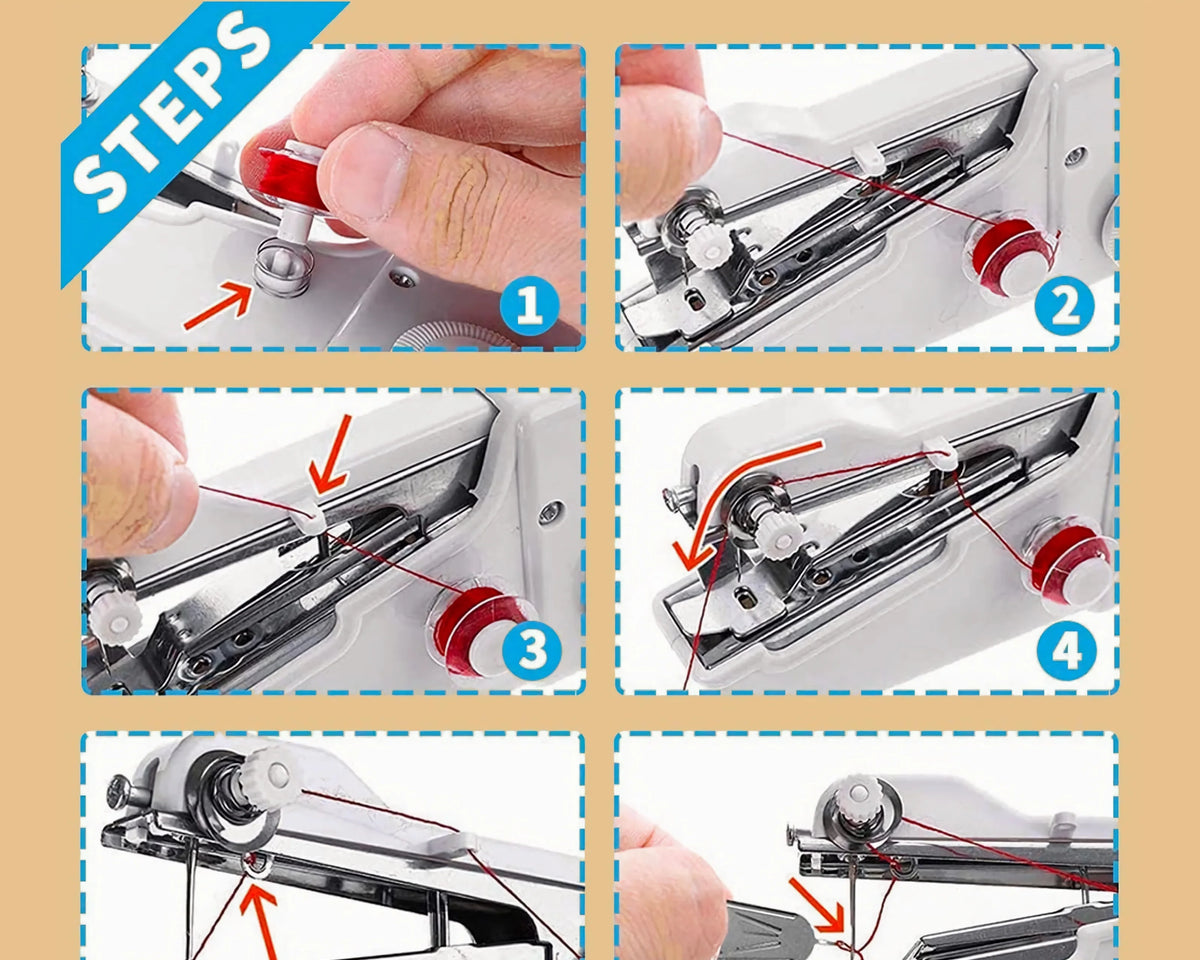 STEPS

1

2

3

4