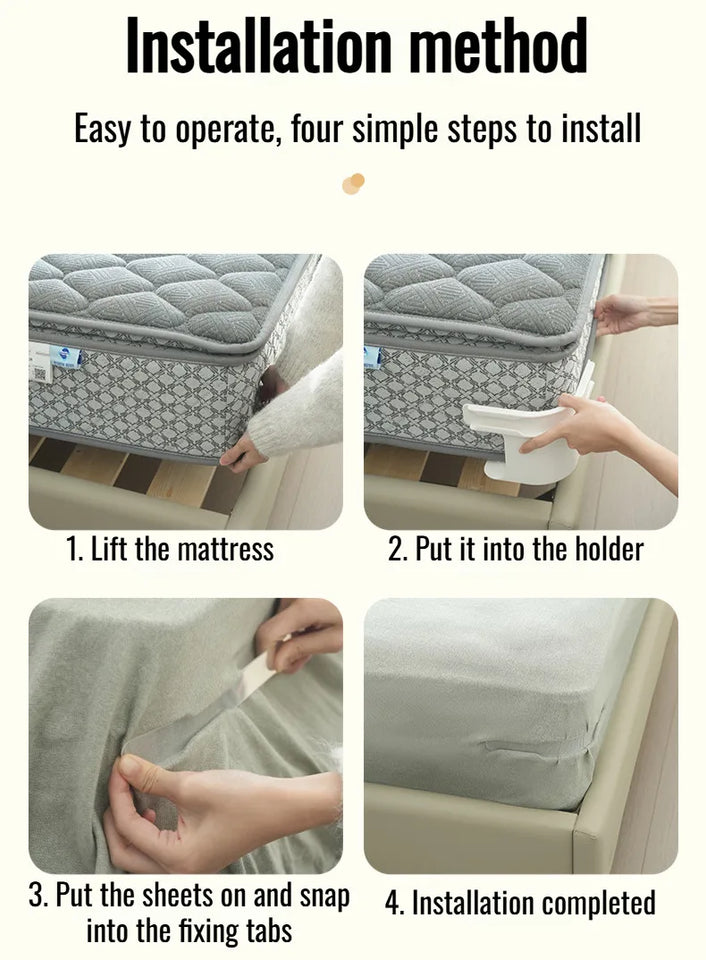 Installation method

Easy to operate, four simple steps to install

1. Lift the mattress

2. Put it into the holder

3. Put the sheets on and snap into the fixing tabs

4. Installation completed