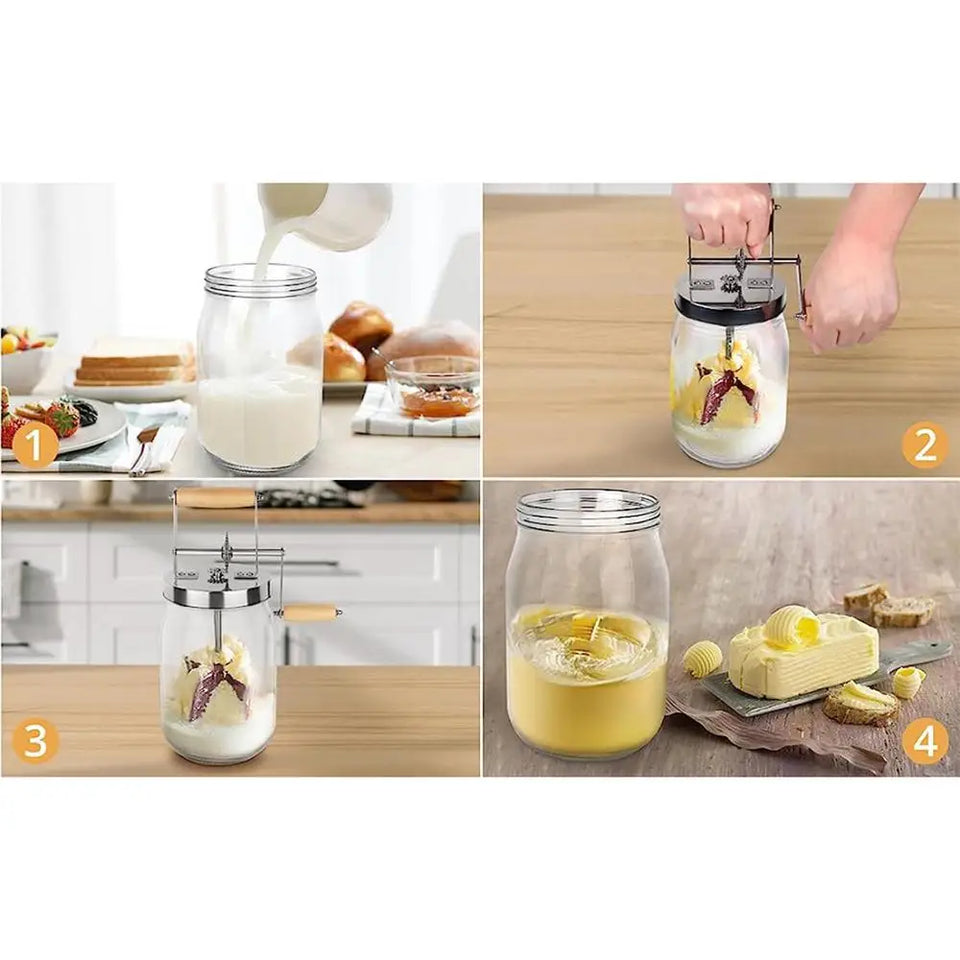 1
2
3
4