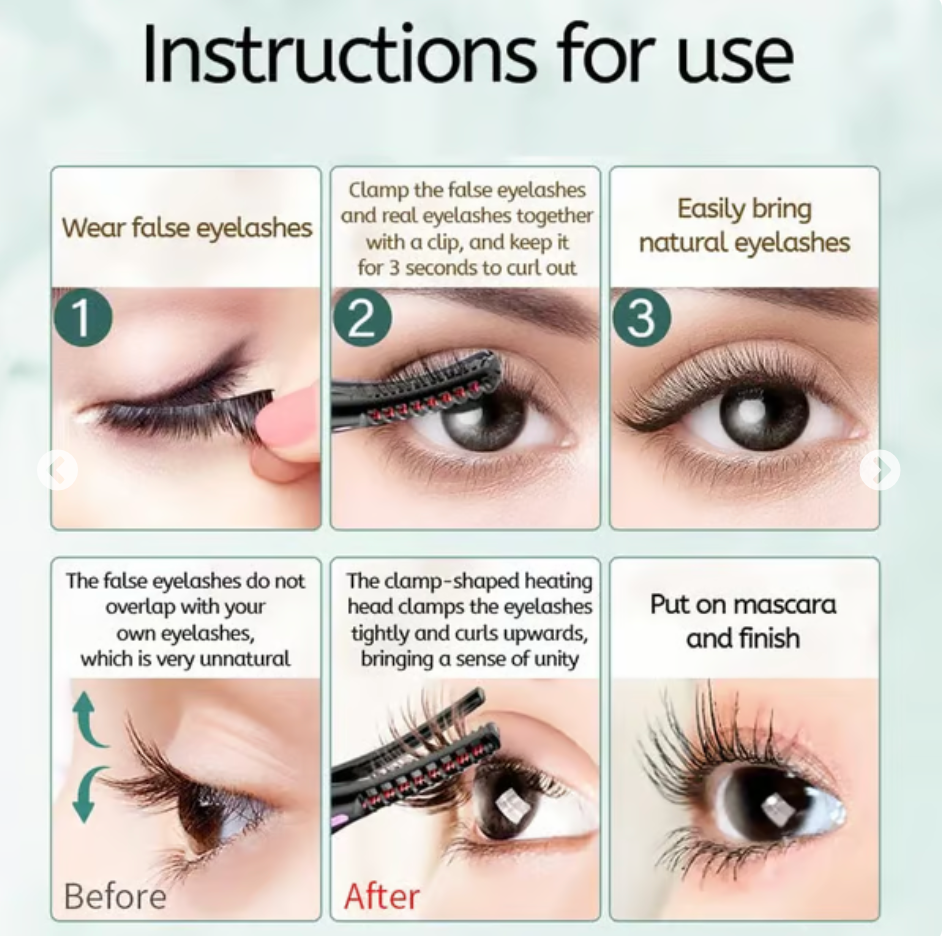 Instructions for use

Wear false eyelashes

1

Clamp the false eyelashes and real eyelashes together with a clip, and keep it for 3 seconds to curl out

2

Easily bring natural eyelashes

3

The false eyelashes do not overlap with your own eyelashes, which is very unnatural

Before

The clamp-shaped heating head clamps the eyelashes tightly and curls upwards, bringing a sense of unity

After

Put on mascara and finish