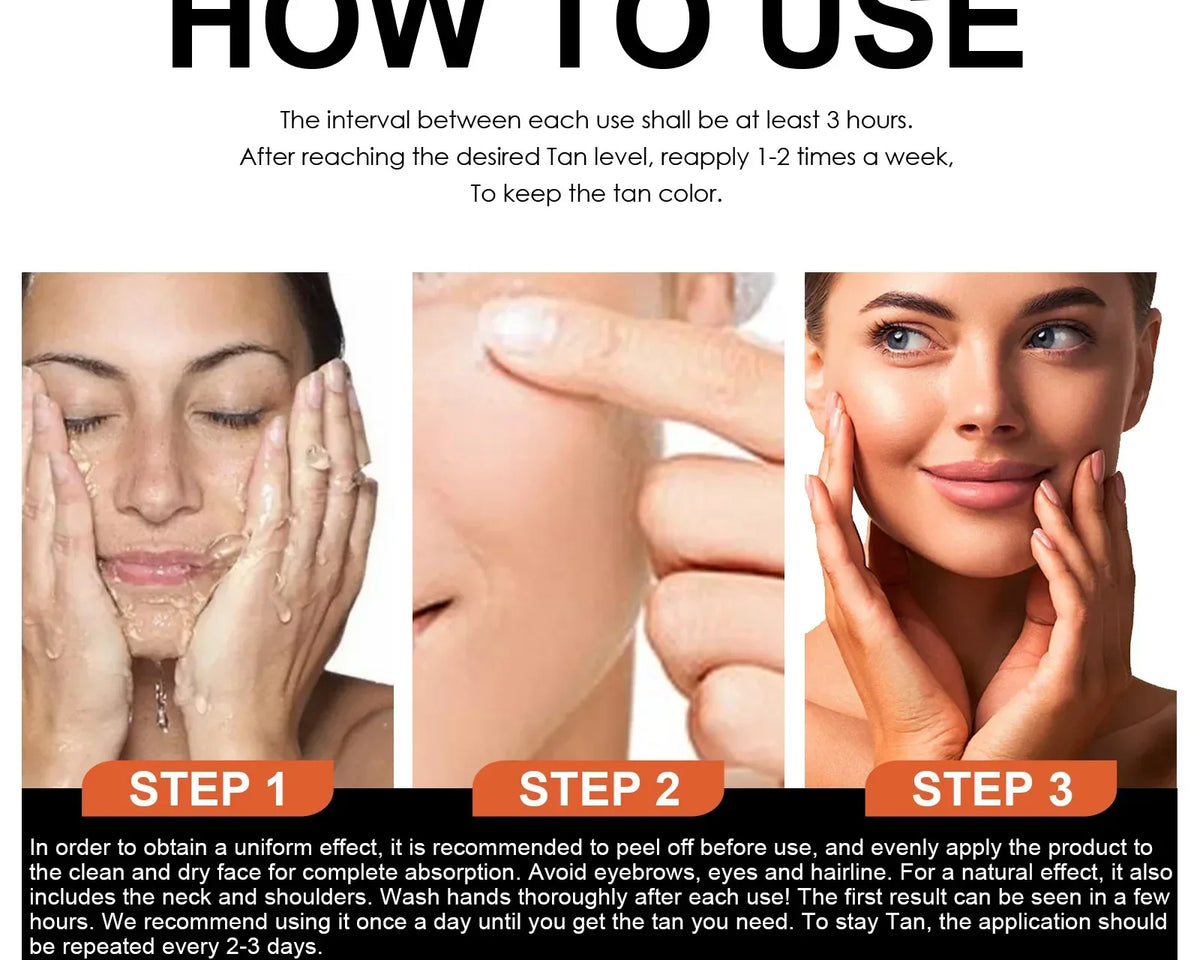 HOW TO USE

The interval between each use shall be at least 3 hours.
After reaching the desired Tan level, reapply 1-2 times a week,
To keep the tan color.

STEP 1

STEP 2

STEP 3

In order to obtain a uniform effect, it is recommended to peel off before use, and evenly apply the product to the clean and dry face for complete absorption. Avoid eyebrows, eyes and hairline. For a natural effect, it also includes the neck and shoulders. Wash hands thoroughly after each use! The first result can be seen in a few hours. We recommend using it once a day until you get the tan you need. To stay Tan, the application should be repeated every 2-3 days.