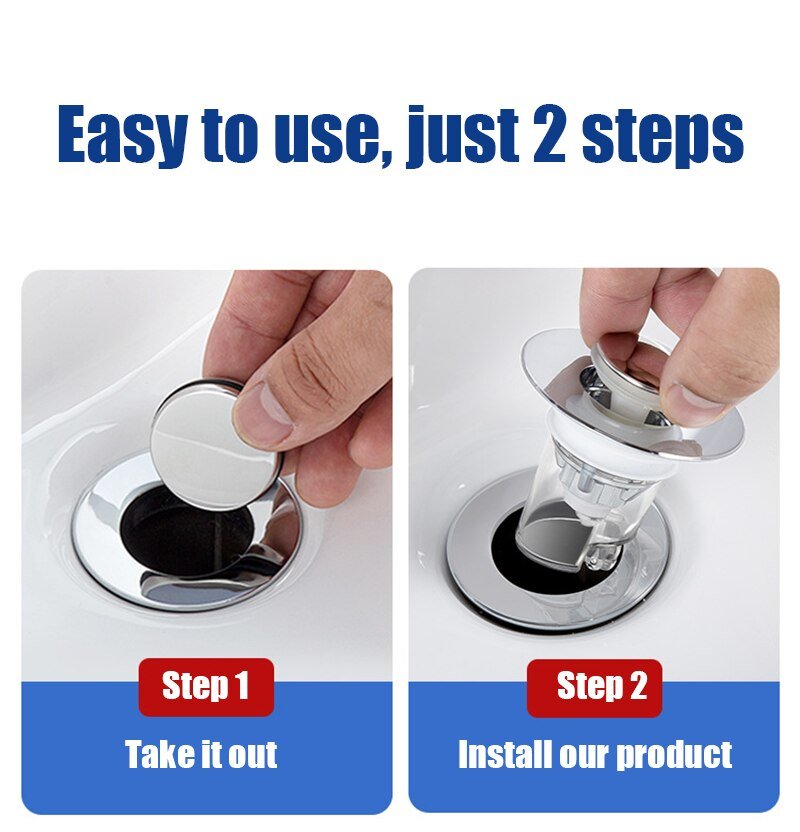 Easy to use, just 2 steps

Step 1

Take it out

Step 2

Install our product