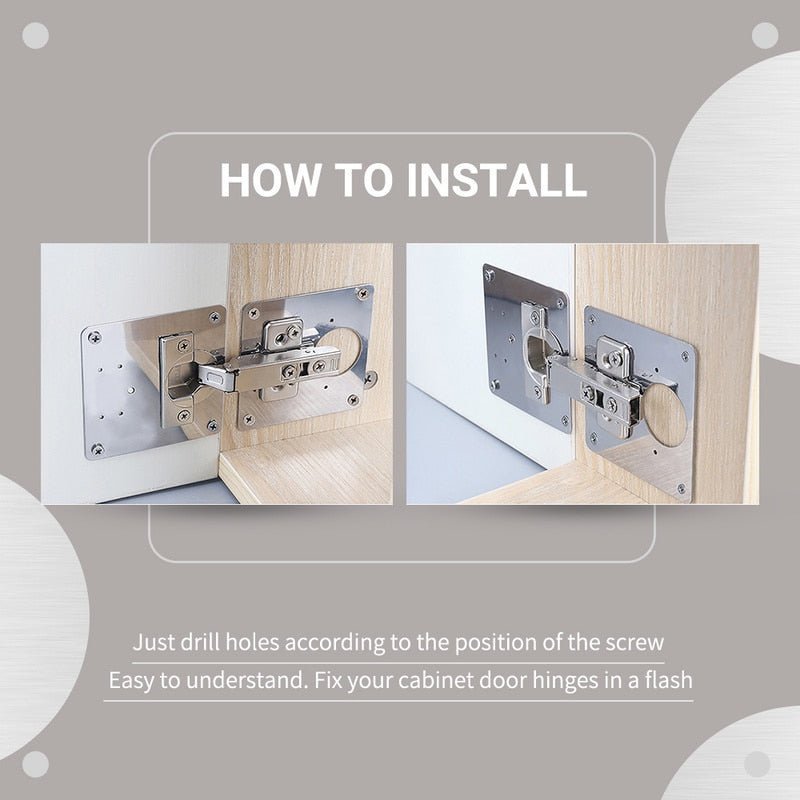 HOW TO INSTALL

Just drill holes according to the position of the screw

Easy to understand. Fix your cabinet door hinges in a flash