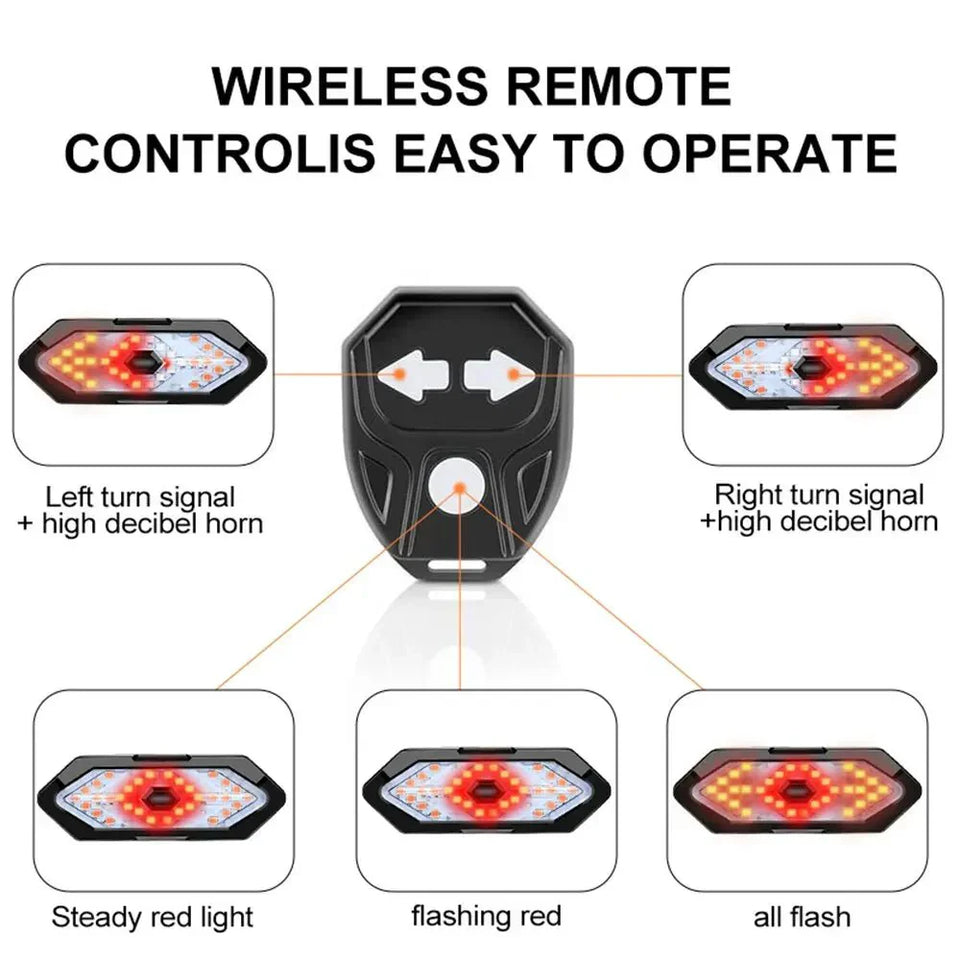 WIRELESS REMOTE
CONTROLIS EASY TO OPERATE

Left turn signal
+ high decibel horn

Right turn signal
+high decibel horn

Steady red light

flashing red

all flash