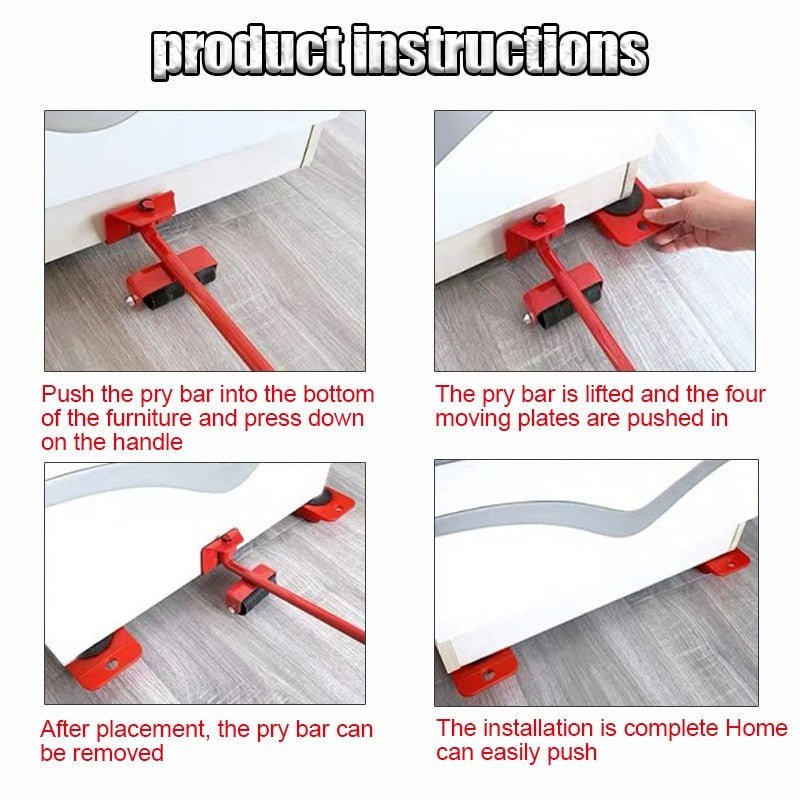 product instructions

Push the pry bar into the bottom of the furniture and press down on the handle

The pry bar is lifted and the four moving plates are pushed in

After placement, the pry bar can be removed

The installation is complete Home can easily push