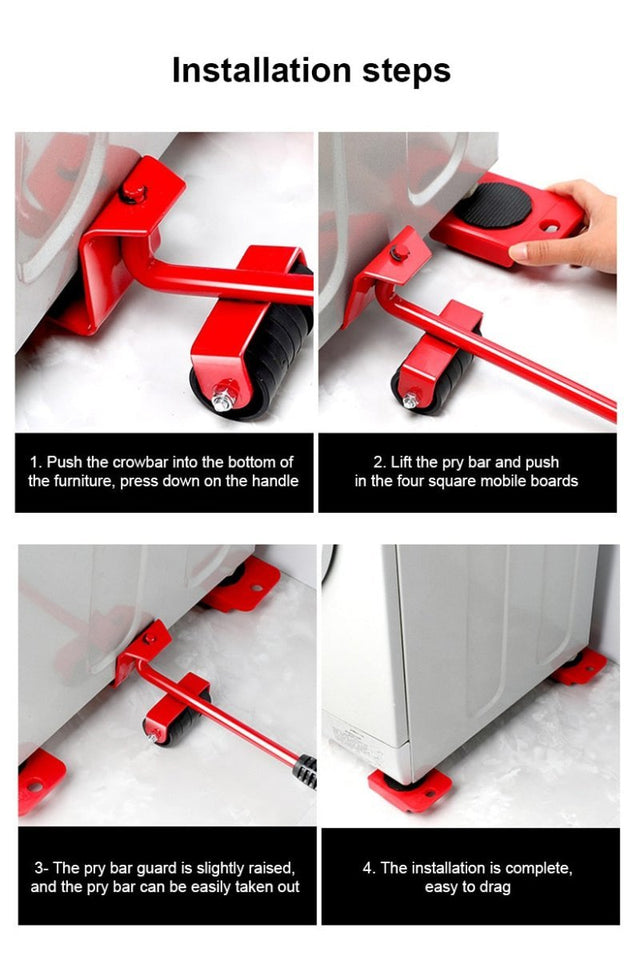 Installation steps

1. Push the crowbar into the bottom of the furniture, press down on the handle

2. Lift the pry bar and push in the four square mobile boards

3- The pry bar guard is slightly raised, and the pry bar can be easily taken out

4. The installation is complete, easy to drag