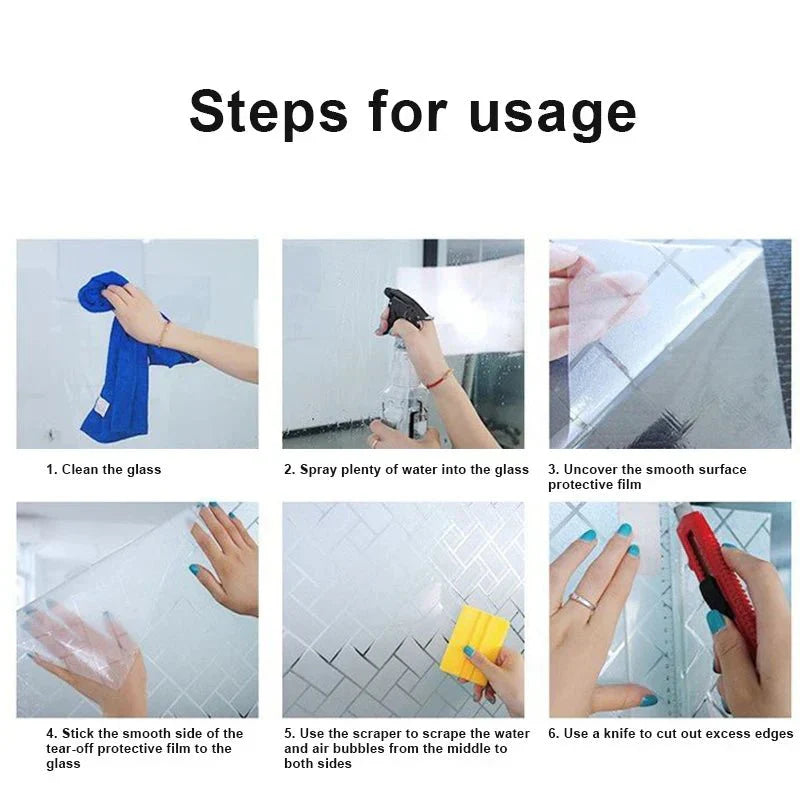 Steps for usage

1. Clean the glass

2. Spray plenty of water into the glass

3. Uncover the smooth surface protective film

4. Stick the smooth side of the tear-off protective film to the glass

5. Use the scraper to scrape the water and air bubbles from the middle to both sides

6. Use a knife to cut out excess edges