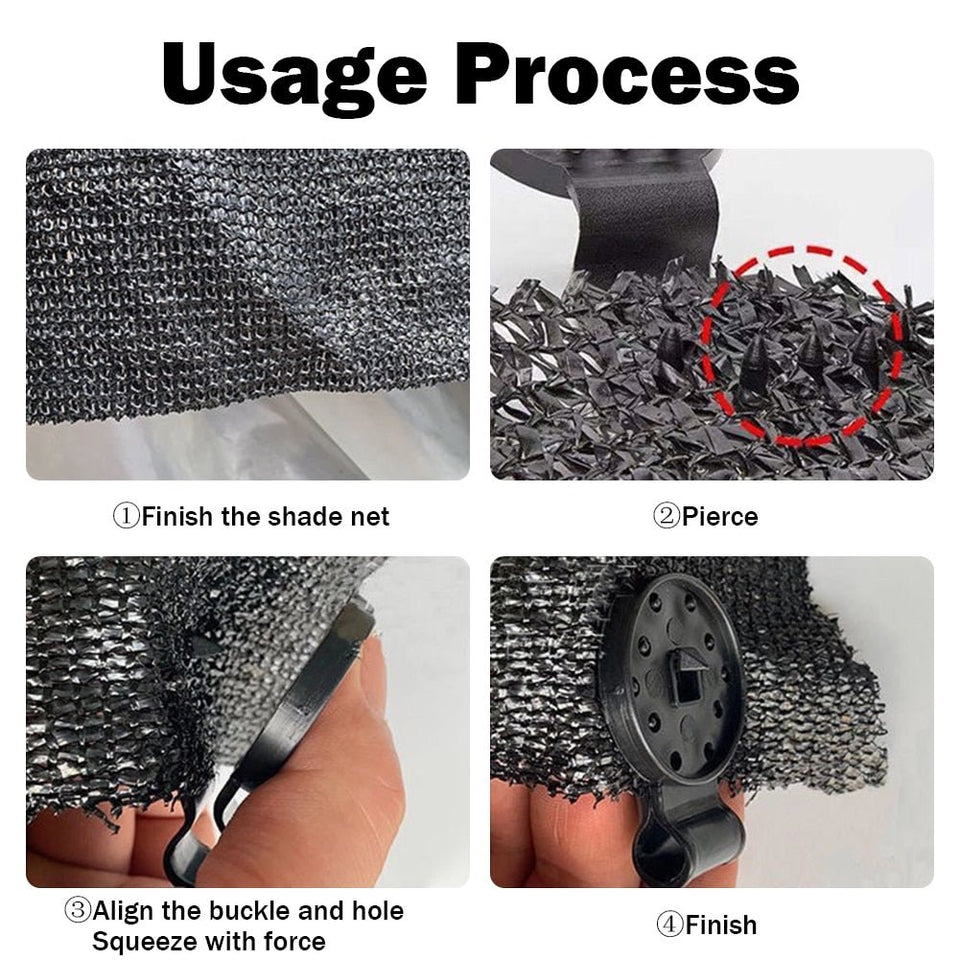 Usage Process

①Finish the shade net

②Pierce

③Align the buckle and hole
Squeeze with force

④Finish