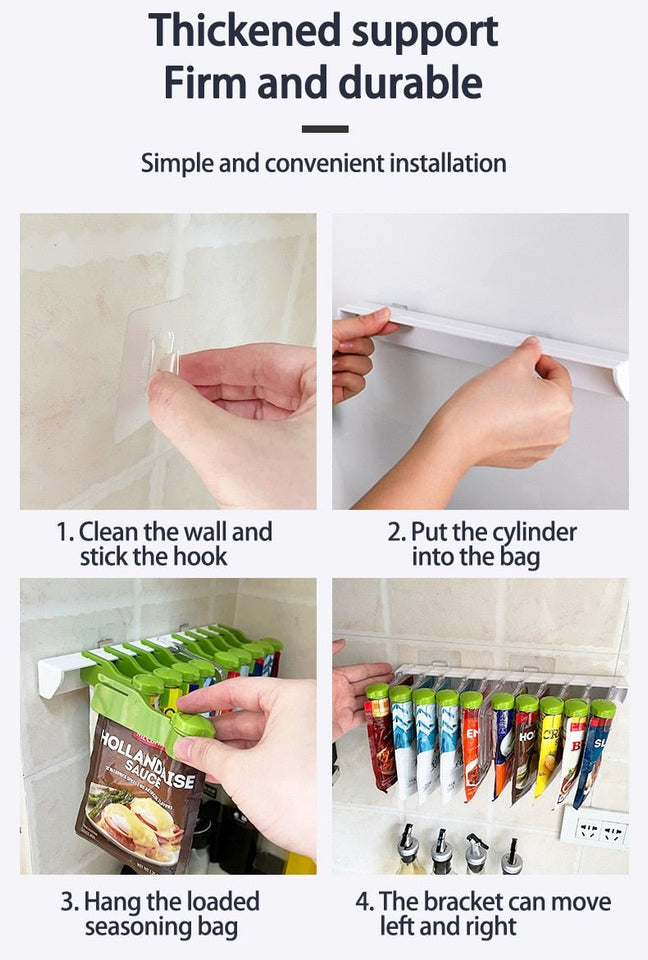 Thickened support
Firm and durable

Simple and convenient installation

1. Clean the wall and stick the hook

2. Put the cylinder into the bag

HOLLANDAISE SAUCE

3. Hang the loaded seasoning bag

4. The bracket can move left and right