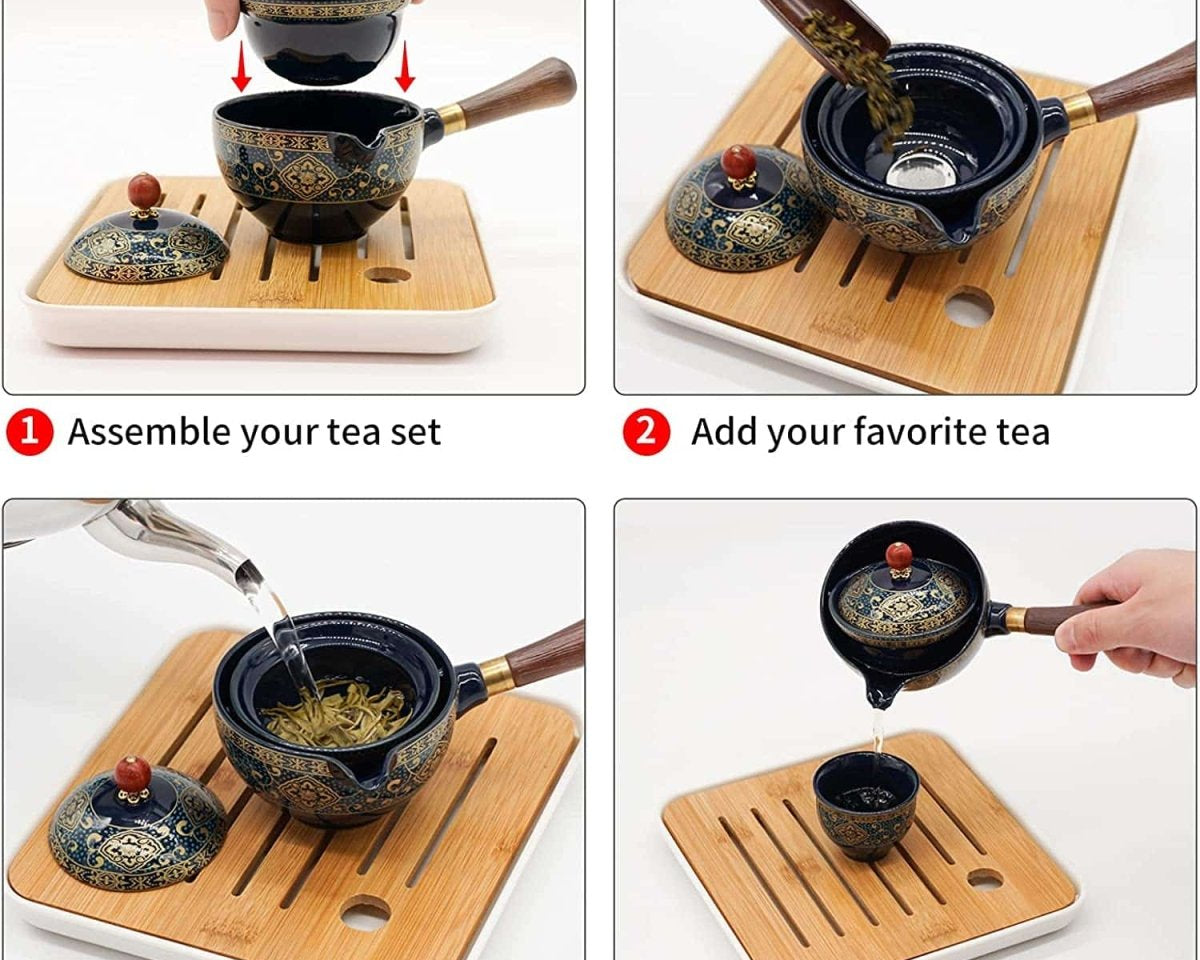 1 Assemble your tea set

2 Add your favorite tea