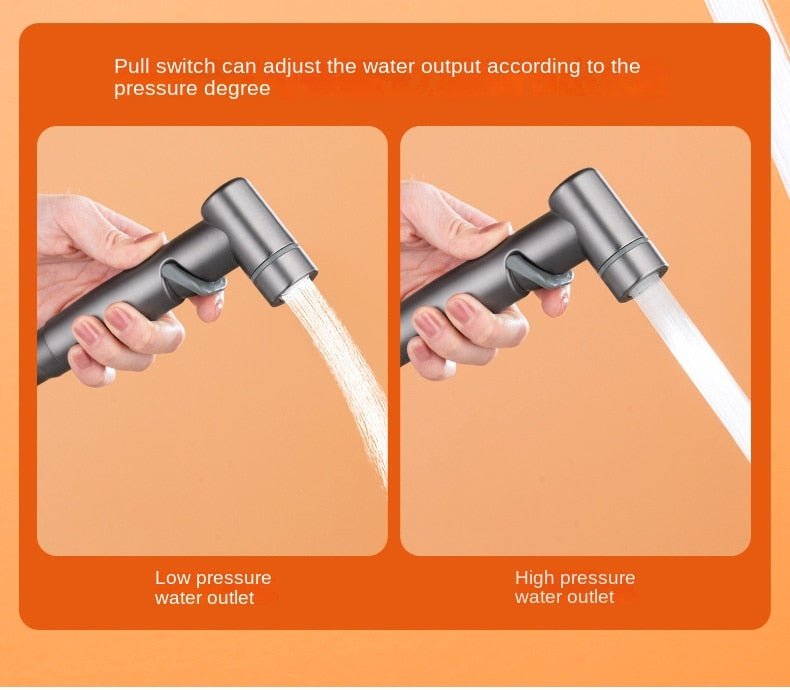 Pull switch can adjust the water output according to the pressure degree

Low pressure water outlet

High pressure water outlet