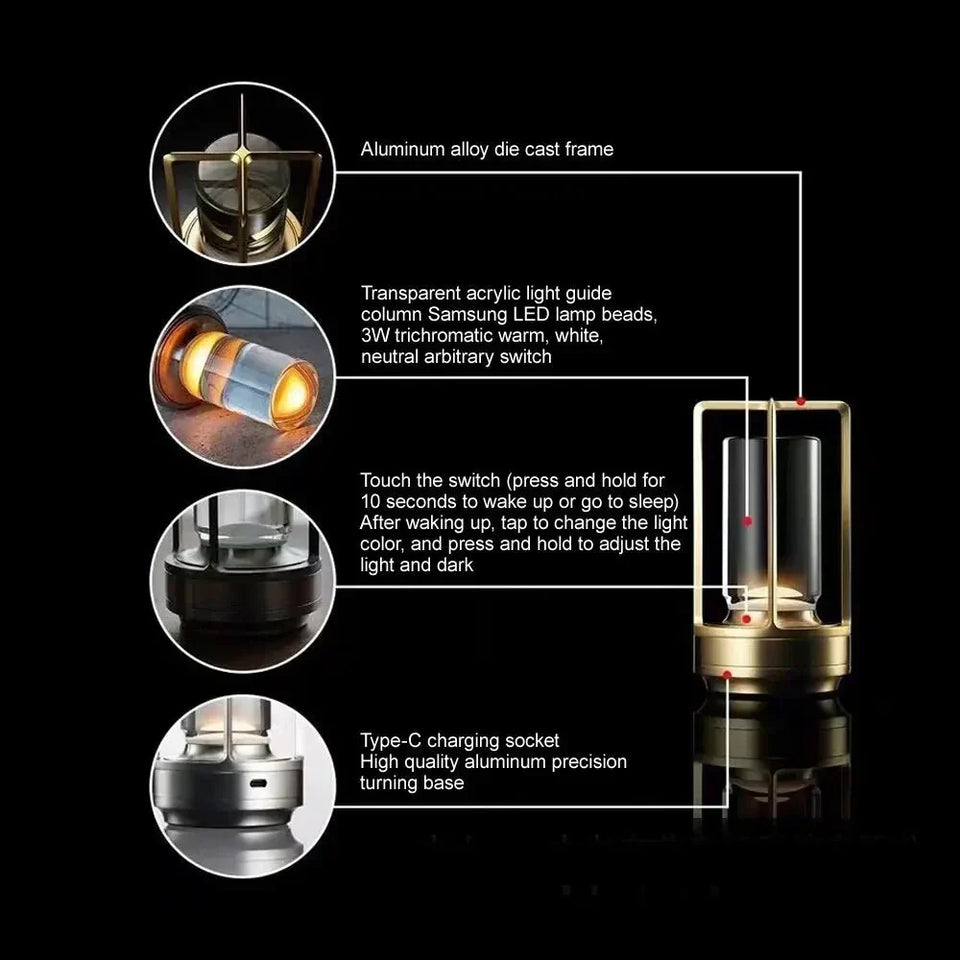 Aluminum alloy die cast frame

Transparent acrylic light guide column Samsung LED lamp beads, 3W trichromatic warm, white, neutral arbitrary switch

Touch the switch (press and hold for 10 seconds to wake up or go to sleep) After waking up, tap to change the light color, and press and hold to adjust the light and dark

Type-C charging socket
High quality aluminum precision turning base